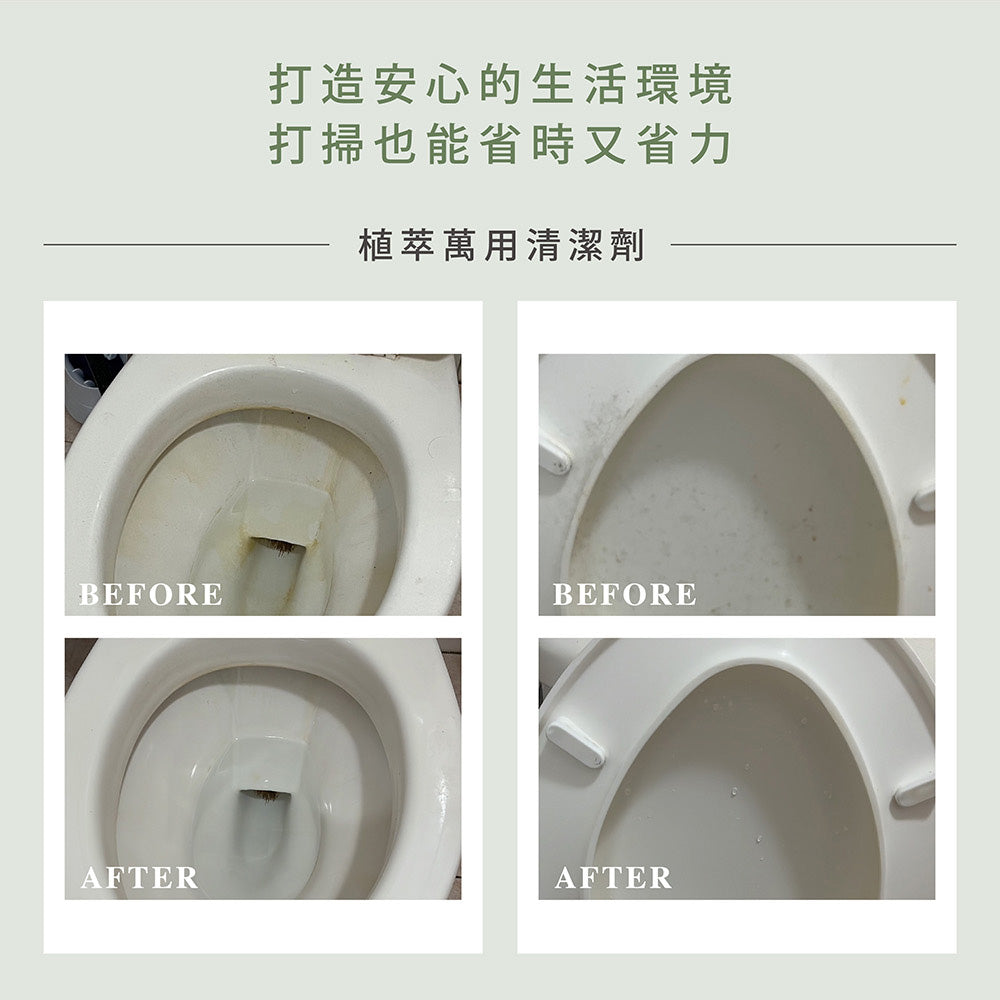 打造安心的生活環境
打掃也能省時又省力

植萃萬用清潔劑

BEFORE

AFTER

BEFORE

AFTER