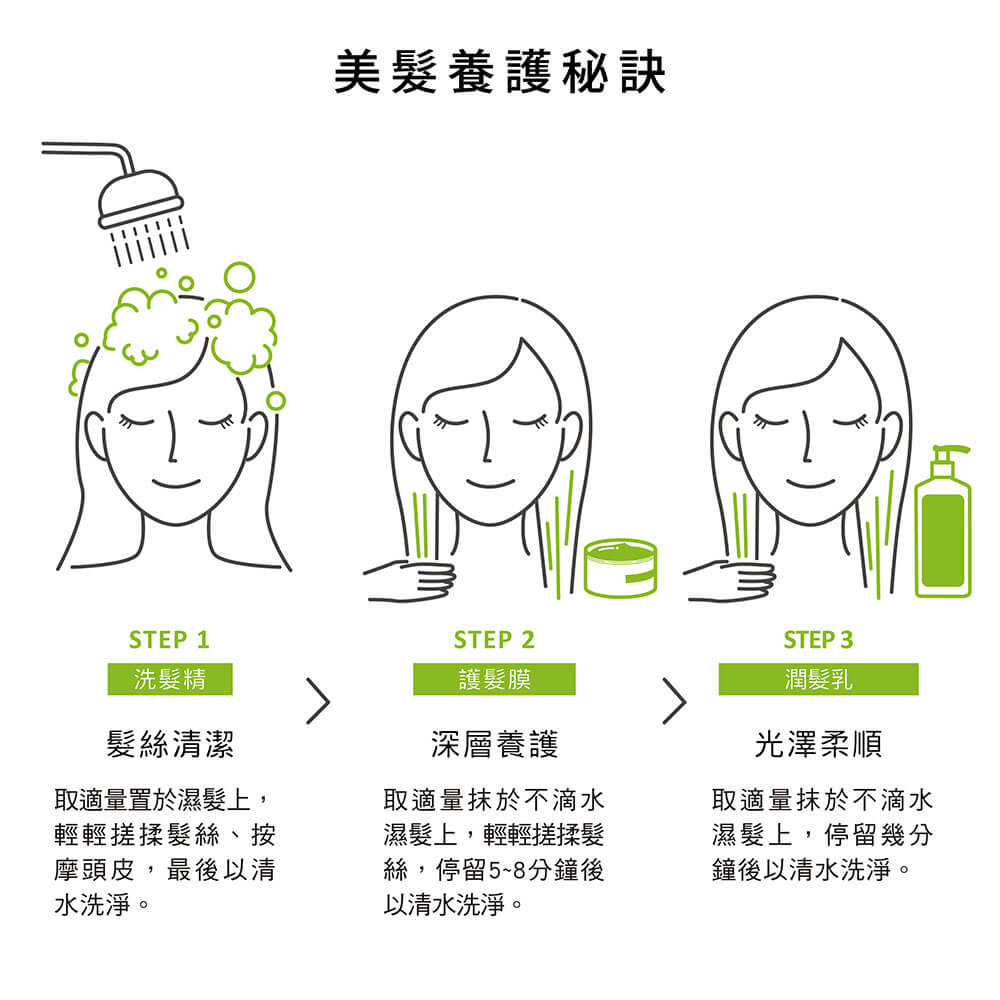 美髮養護秘訣

STEP 1

洗髮精

髮絲清潔

取適量置於濕髮上，輕輕搓揉髮絲、按摩頭皮，最後以清水洗淨。

STEP 2

護髮膜

深層養護

取適量抹於不滴水濕髮上，輕輕搓揉髮絲，停留5~8分鐘後以清水洗淨。

STEP 3

潤髮乳

光澤柔順

取適量抹於不滴水濕髮上，停留幾分鐘後以清水洗淨。