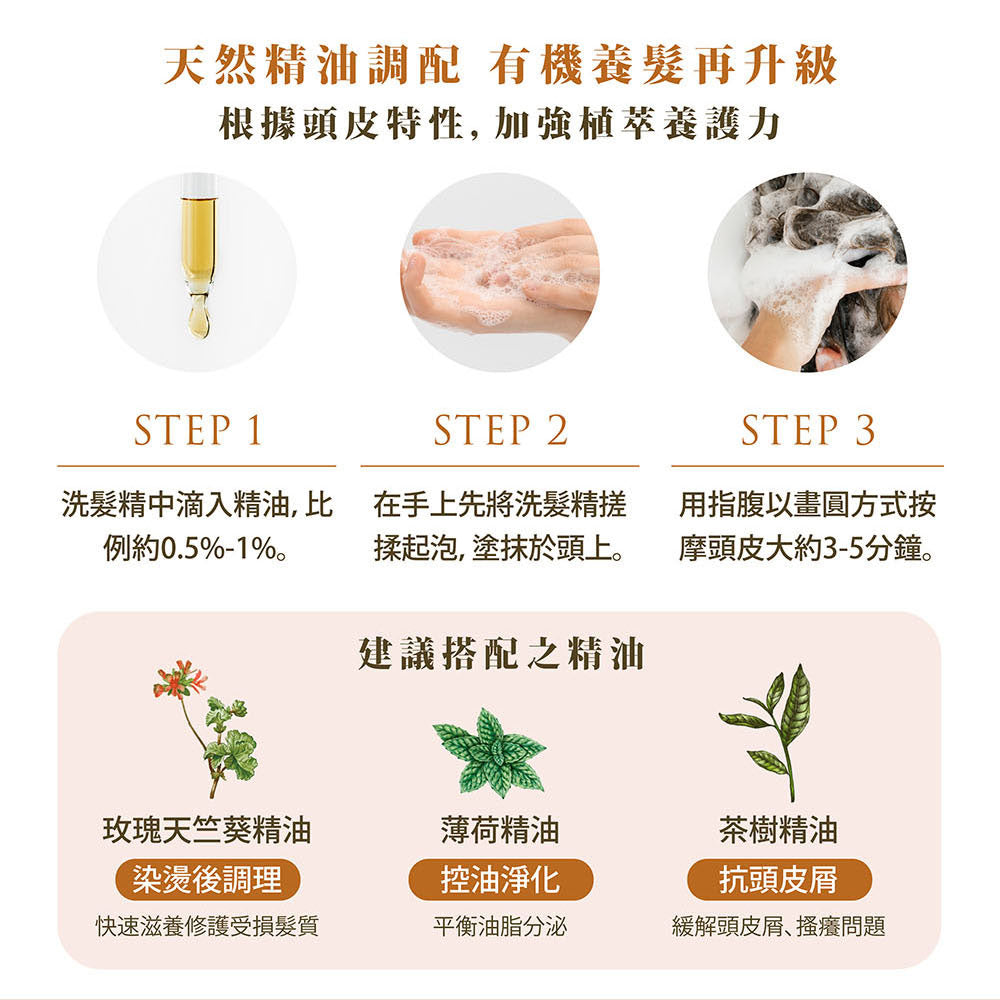 天然精油調配 有機養髮再升級
根據頭皮特性, 加強植萃養護力

STEP 1

洗髮精中滴入精油, 比例約0.5%-1%。

STEP 2

在手上先將洗髮精搓揉起泡, 塗抹於頭上。

STEP 3

用指腹以畫圓方式按摩頭皮大約3-5分鐘。

建議搭配之精油

玫瑰天竺葵精油
染燙後調理
快速滋養修護受損髮質

薄荷精油
控油淨化
平衡油脂分泌

茶樹精油
抗頭皮屑
緩解頭皮屑、搔癢問題