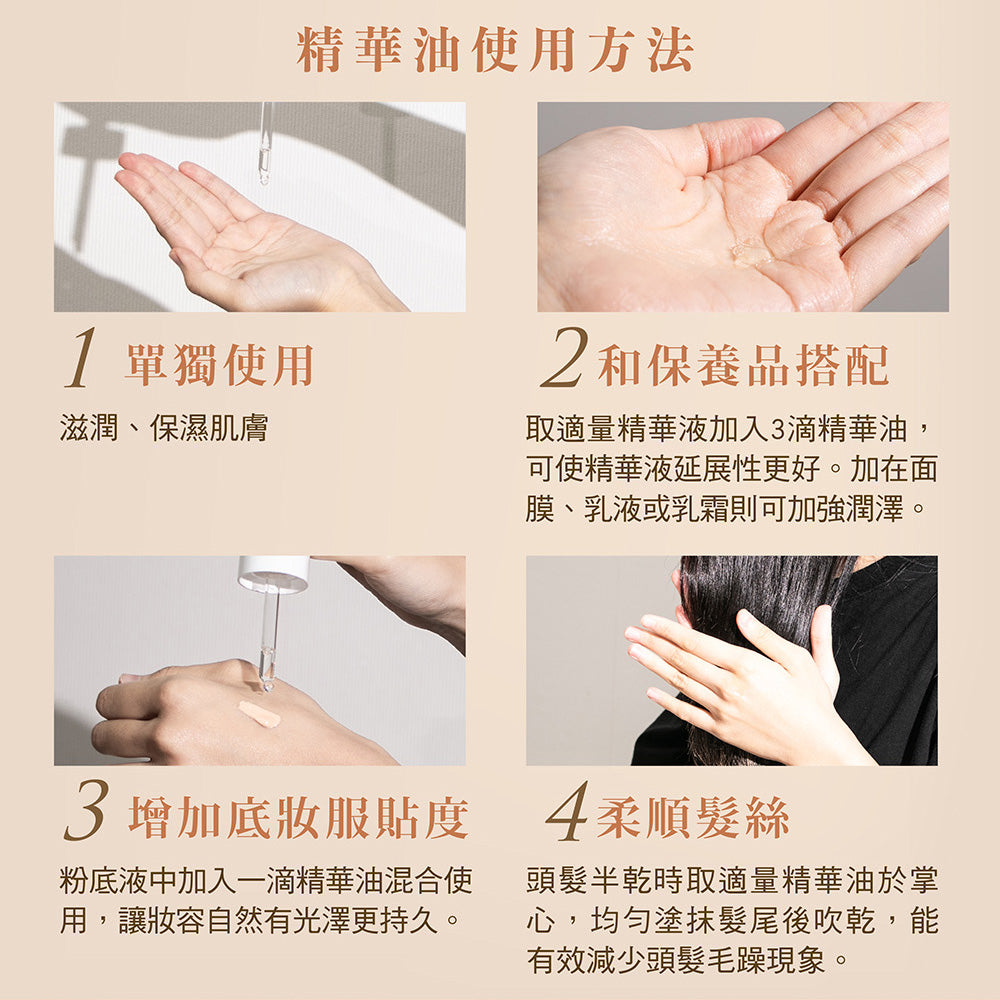 精華油使用方法

1 單獨使用

滋潤、保濕肌膚

2 和保養品搭配

取適量精華液加入3滴精華油，可使精華液延展性更好。加在面膜、乳液或乳霜則可加強潤澤。

3 增加底妝服貼度

粉底液中加入一滴精華油混合使用，讓妝容自然有光澤更持久。

4 柔順髮絲

頭髮半乾時取適量精華油於掌心，均勻塗抹髮尾後吹乾，能有效減少頭髮毛躁現象。