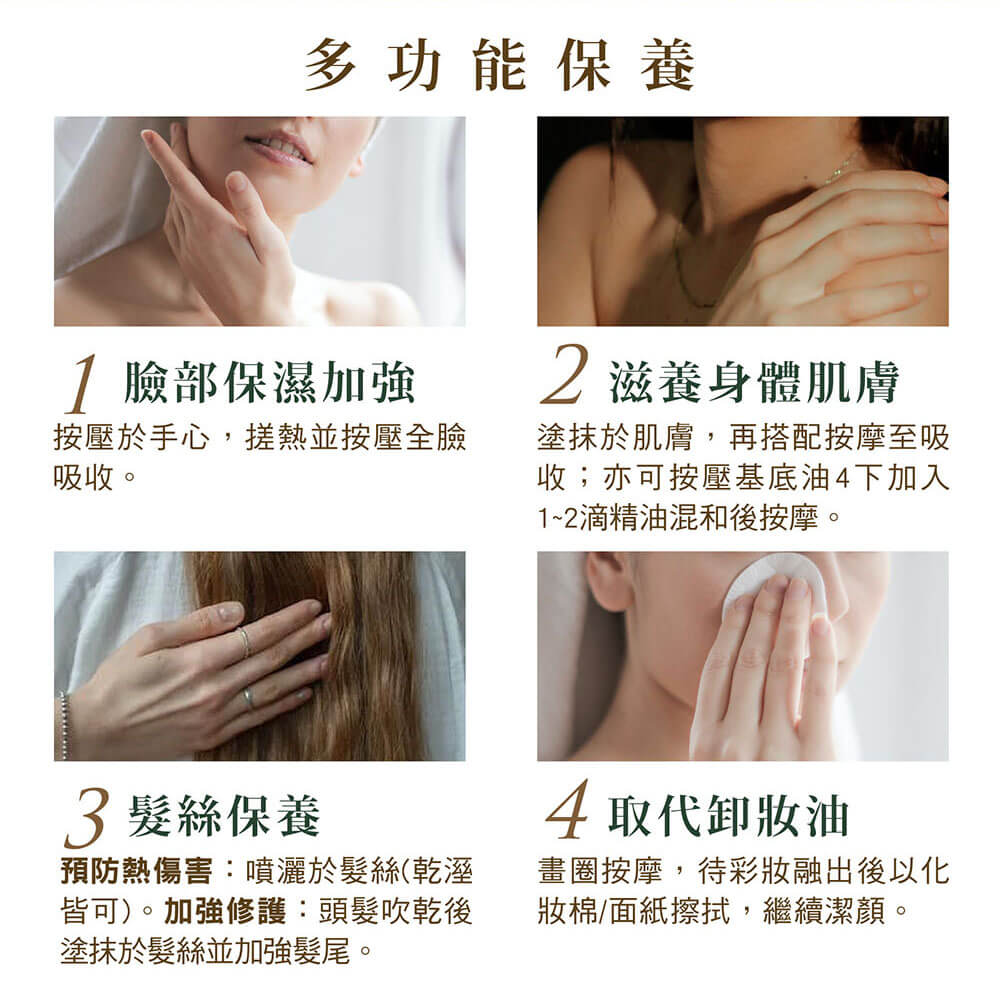 多功能保養

1 臉部保濕加強
按壓於手心，搓熱並按壓全臉吸收。

2 滋養身體肌膚
塗抹於肌膚，再搭配按摩至吸收；亦可按壓基底油4下加入1~2滴精油混和後按摩。

3 髮絲保養
預防熱傷害：噴灑於髮絲(乾溼皆可)。加強修護：頭髮吹乾後塗抹於髮絲並加強髮尾。

4 取代卸妝油
畫圈按摩，待彩妝融出後以化妝棉/面紙擦拭，繼續潔顏。